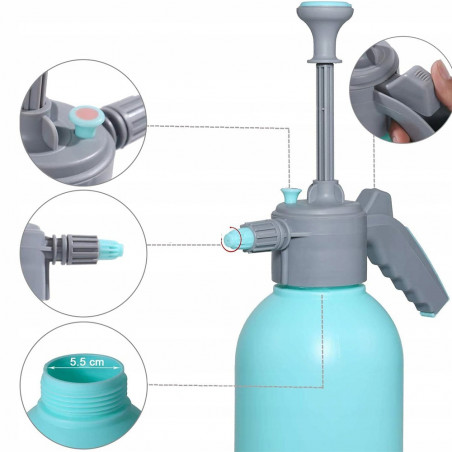 5.5 cm